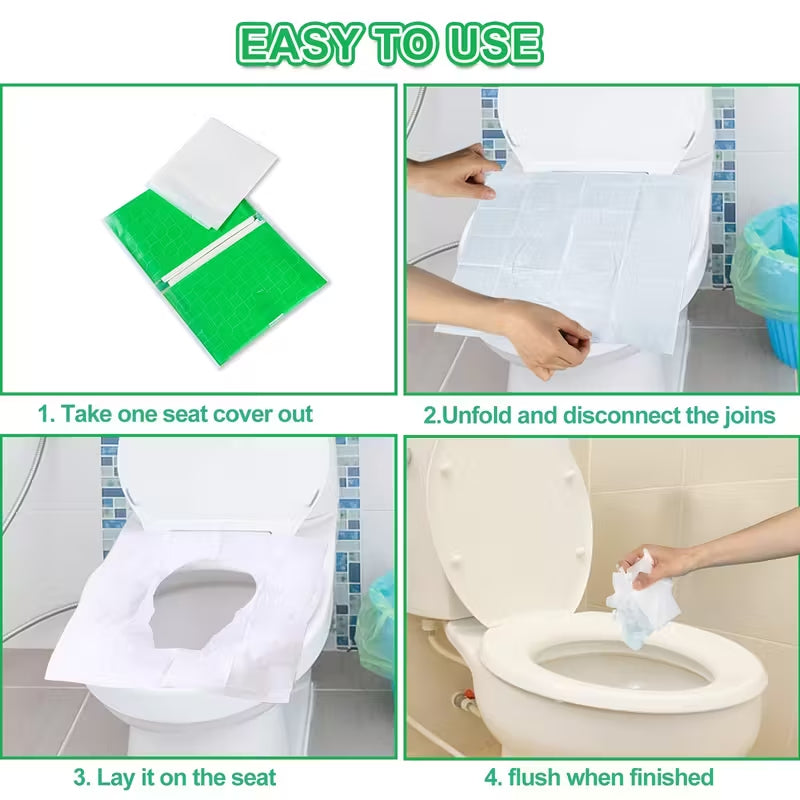 EASY TO USE

1. Take one seat cover out

2.Unfold and disconnect the joins

3. Lay it on the seat

4. flush when finished