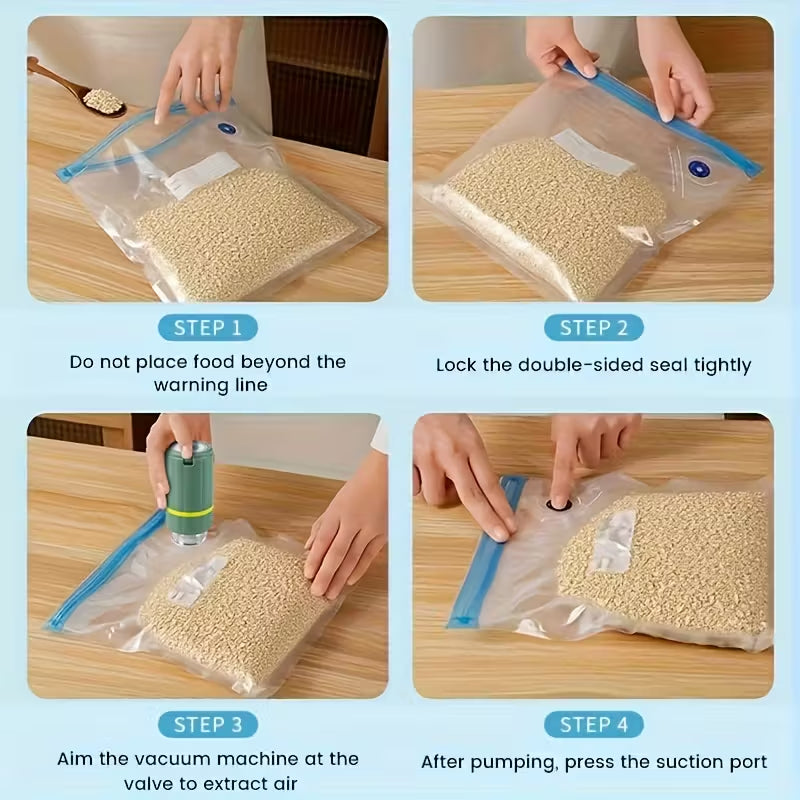 STEP 1

Do not place food beyond the warning line

STEP 2

Lock the double-sided seal tightly

STEP 3

Aim the vacuum machine at the valve to extract air

STEP 4

After pumping, press the suction port